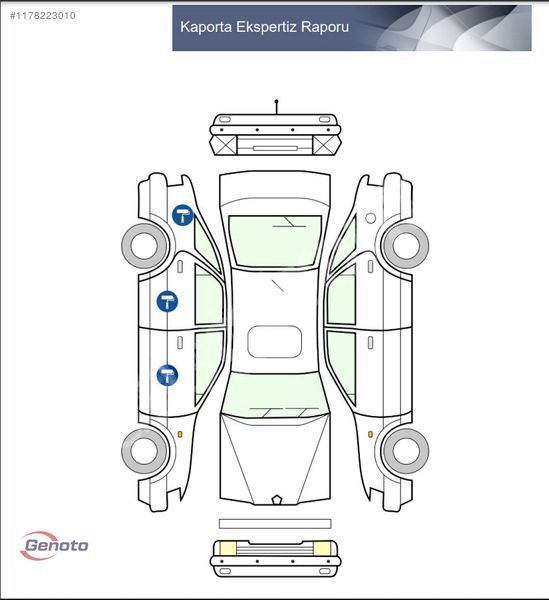 #1178223010

Kaporta Ekspertiz Raporu

Genoto